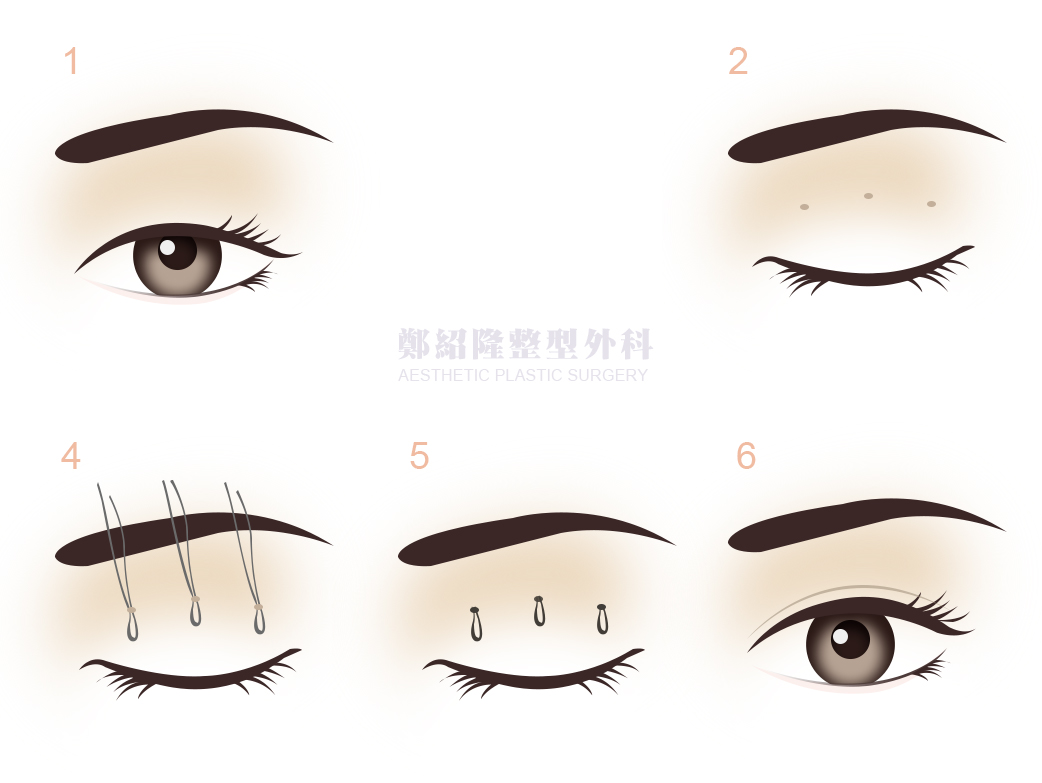 1

2

鄭紹隆整型外科
AESTHETIC PLASTIC SURGERY

4

5

6